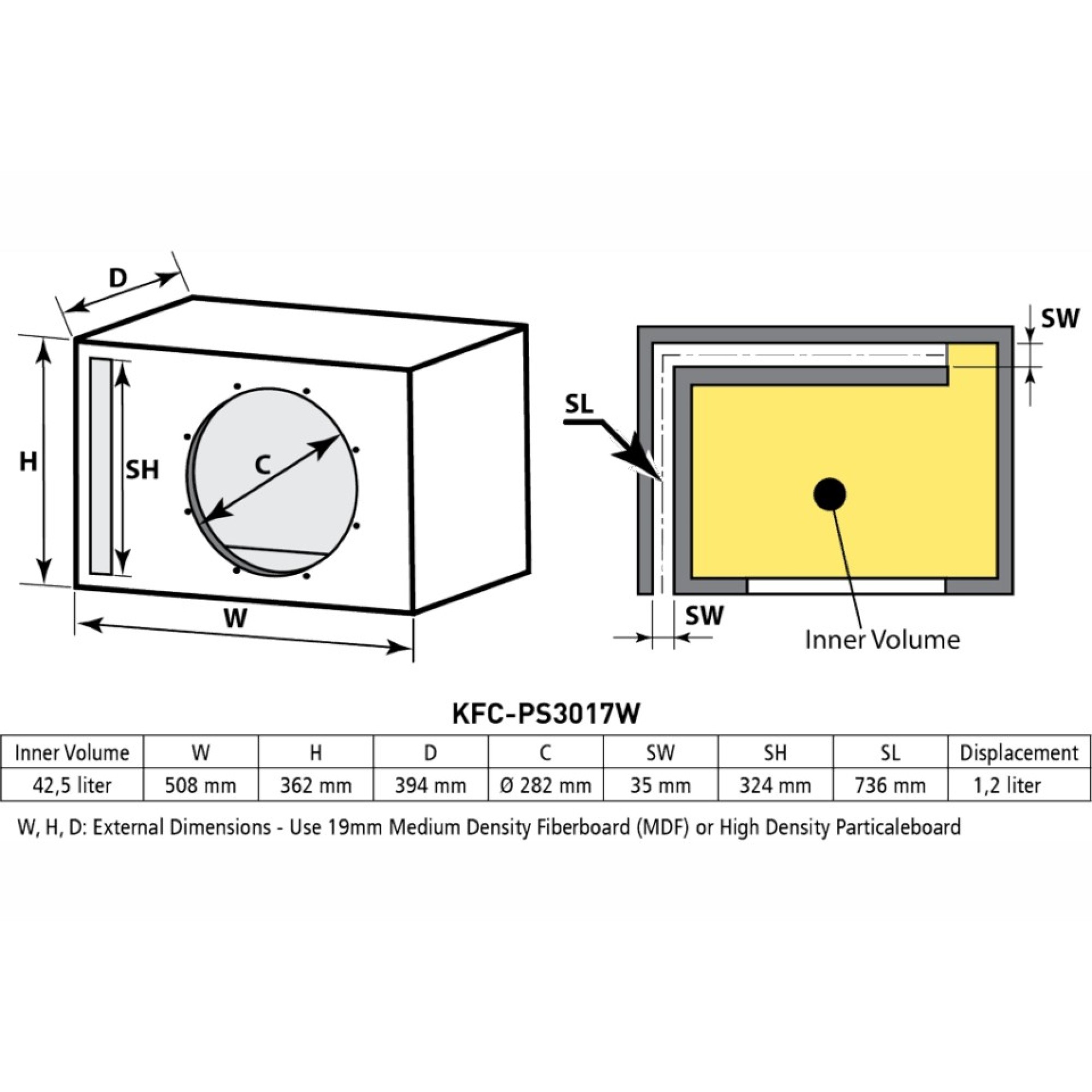 D

H

SH

C

W

SW

SL

SW

Inner Volume

KFC-PS3017W

| Inner Volume | W | H | D | C | SW | SH | SL | Displacement |
|---|---|---|---|---|---|---|---|---|
| 42,5 liter | 508 mm | 362 mm | 394 mm | Ø 282 mm | 35 mm | 324 mm | 736 mm | 1,2 liter |

W, H, D: External Dimensions - Use 19mm Medium Density Fiberboard (MDF) or High Density Particaleboard