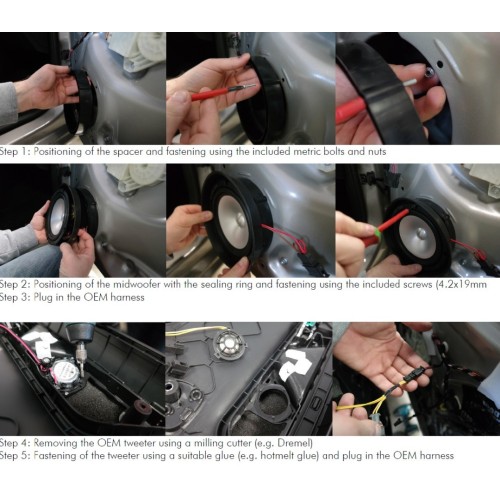 Step 1: Positioning of the spacer and fastening using the included metric bolts and nuts

Step 2: Positioning of the midwoofer with the sealing ring and fastening using the included screws (4.2x19mm
Step 3: Plug in the OEM harness

Step 4: Removing the OEM tweeter using a milling cutter (e.g. Dremel)
Step 5: Fastening of the tweeter using a suitable glue (e.g. hotmelt glue) and plug in the OEM harness